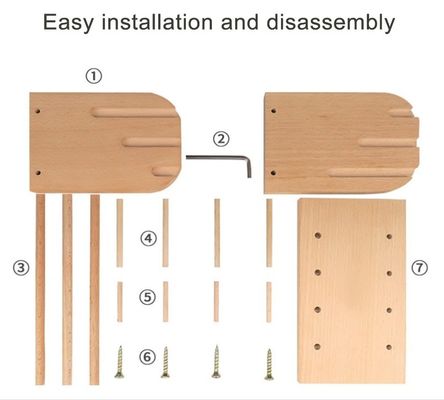 Easy installation and disassembly

①

②

③

④

⑤

⑥

⑦