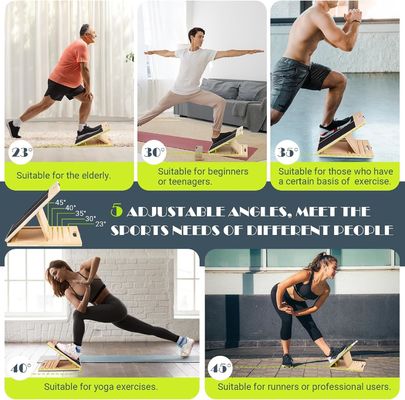 23°

Suitable for the elderly.

30°

Suitable for beginners or teenagers.

35°

Suitable for those who have a certain basis of exercise.

45°
40°
35°
30°
23°

5 ADJUSTABLE ANGLES, MEET THE SPORTS NEEDS OF DIFFERENT PEOPLE

40°

Suitable for yoga exercises.

45°

Suitable for runners or professional users.